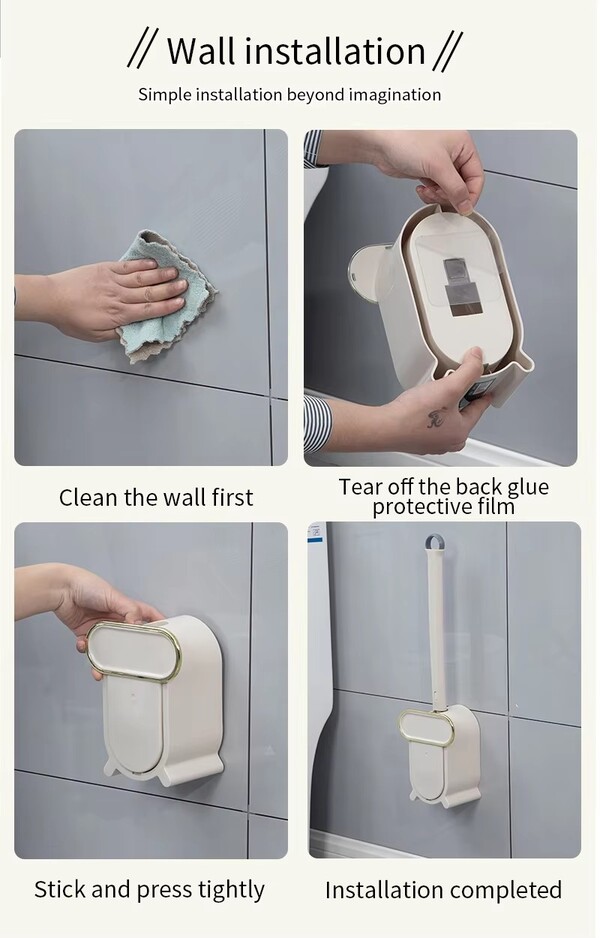 // Wall installation //

Simple installation beyond imagination

Clean the wall first

Tear off the back glue protective film

Stick and press tightly

Installation completed