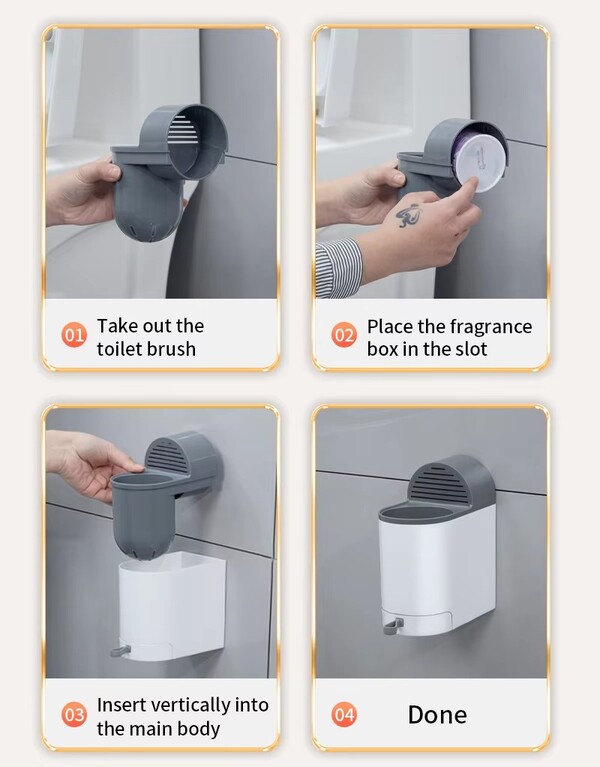 01 Take out the toilet brush

02 Place the fragrance box in the slot

03 Insert vertically into the main body

04 Done