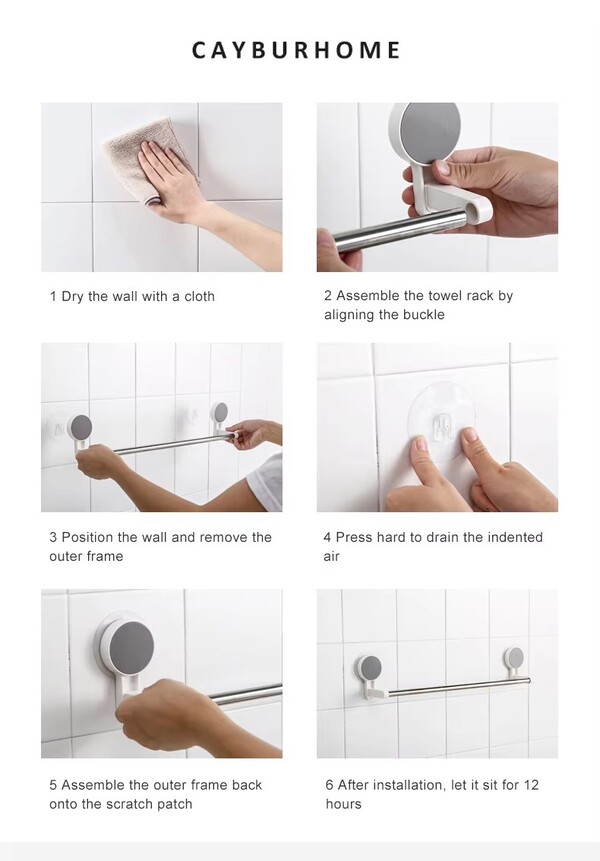 CAYBURHOME

1 Dry the wall with a cloth

2 Assemble the towel rack by aligning the buckle

3 Position the wall and remove the outer frame

4 Press hard to drain the indented air

5 Assemble the outer frame back onto the scratch patch

6 After installation, let it sit for 12 hours